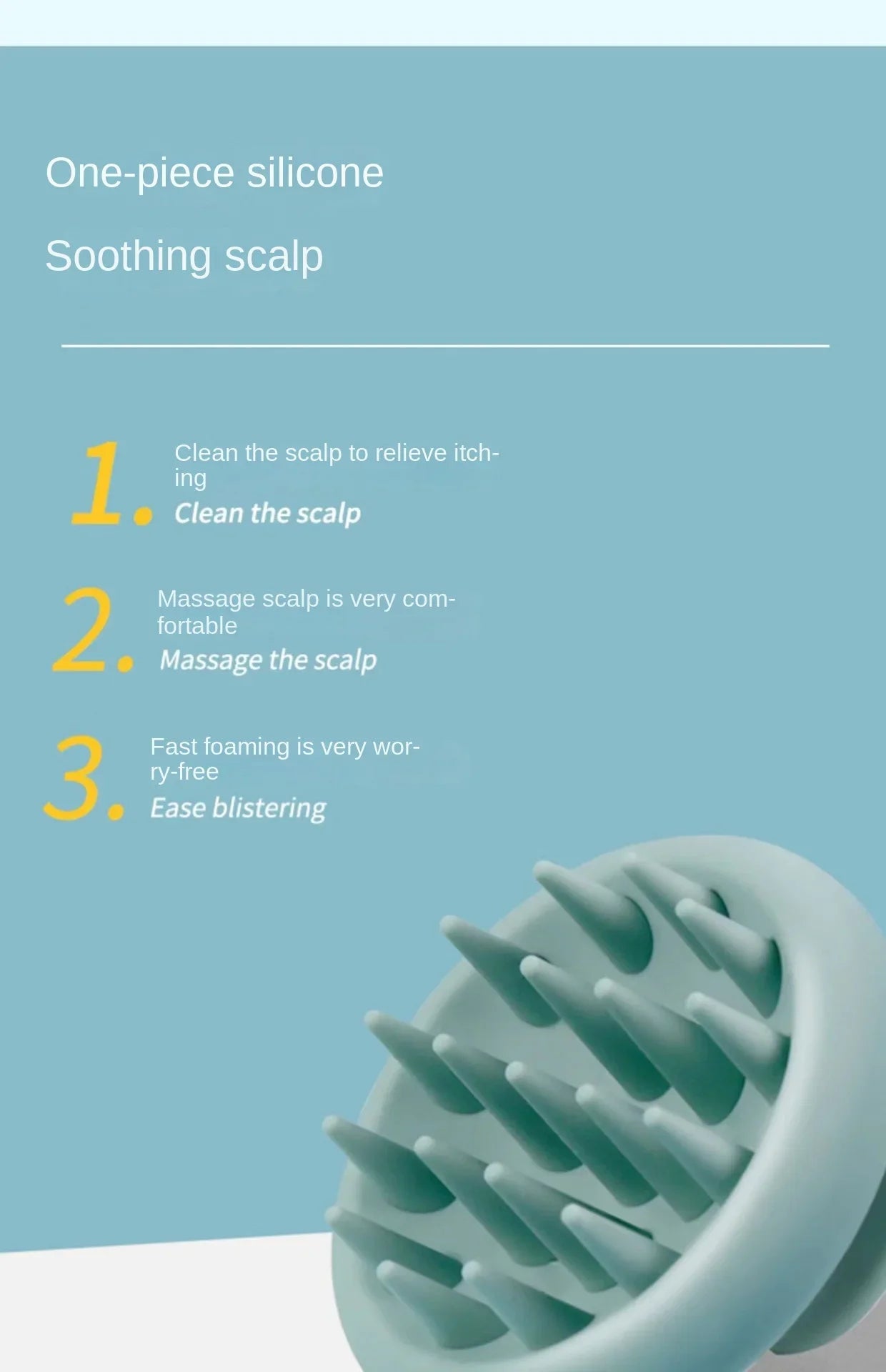 One-piece silicone

Soothing scalp

1. Clean the scalp to relieve itching
Clean the scalp

2. Massage scalp is very comfortable
Massage the scalp

3. Fast foaming is very worry-free
Ease blistering